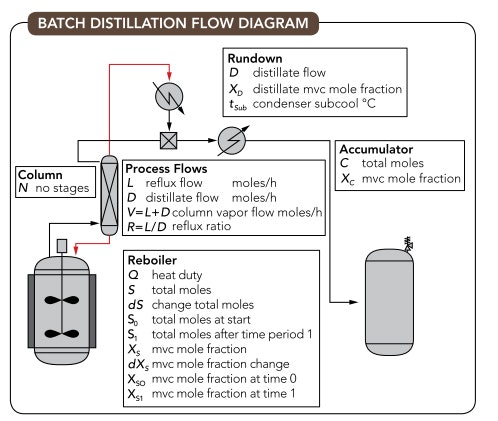 BATCH DISTILLATION FLOW DIAGRAM

Rundown
$D$ distillate flow
$X_D$ distillate mvc mole fraction
$t_{Sub}$ condenser subcool °C

Accumulator
$C$ total moles
$X_C$ mvc mole fraction

Column
$N$ no stages

Process Flows
$L$ reflux flow moles/h
$D$ distillate flow moles/h
$V=L+D$ column vapor flow moles/h
$R=L/D$ reflux ratio

Reboiler
$Q$ heat duty
$S$ total moles
$dS$ change total moles
$S_0$ total moles at start
$S_1$ total moles after time period 1
$X_S$ mvc mole fraction
$dX_S$ mvc mole fraction change
$X_{SO}$ mvc mole fraction at time 0
$X_{S1}$ mvc mole fraction at time 1