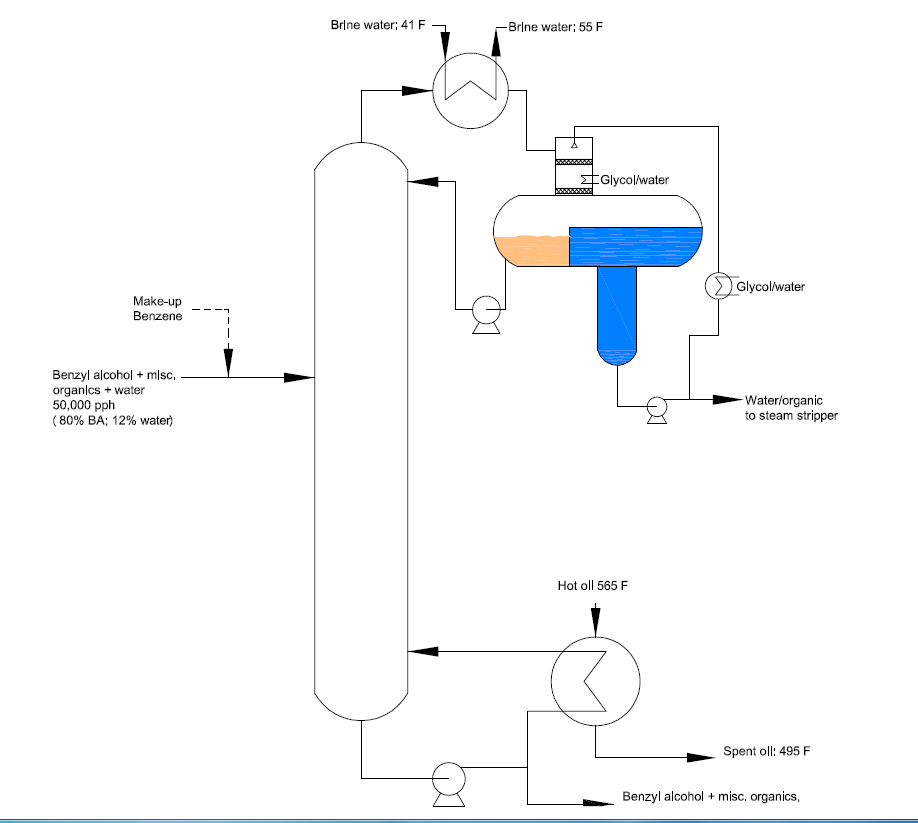 Brine water; 41 F
Brine water; 55 F
Glycol/water
Glycol/water
Make-up Benzene
Benzyl alcohol + misc. organics + water
50,000 pph
( 80% BA; 12% water)
Water/organic to steam stripper
Hot oil 565 F
Spent oil; 495 F
Benzyl alcohol + misc. organics,